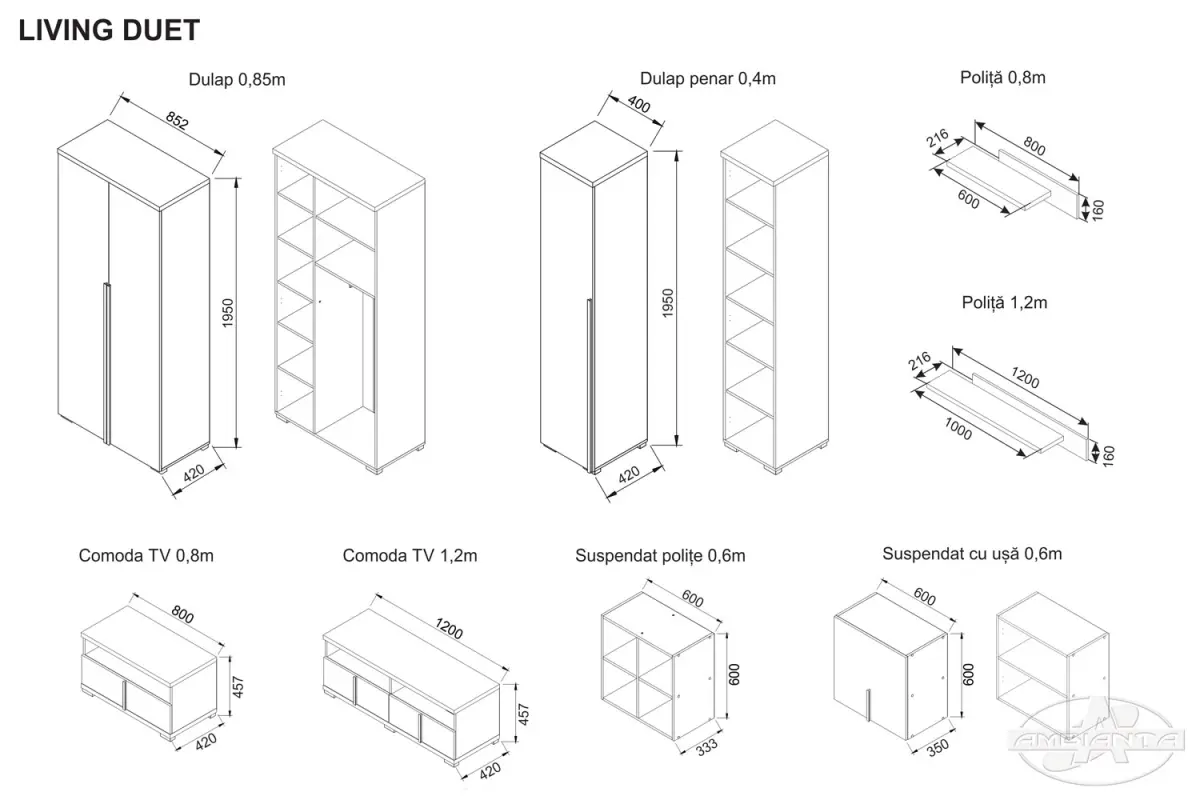 LIVING DUET

Dulap 0,85m
852
1950
420

Dulap penar 0,4m
400
1950
420

Poliță 0,8m
216
800
600
160

Poliță 1,2m
216
1200
1000
160

Comoda TV 0,8m
800
457
420

Comoda TV 1,2m
1200
457
420

Suspendat polițe 0,6m
600
600
333

Suspendat cu ușă 0,6m
600
600
350

AMBIANTA